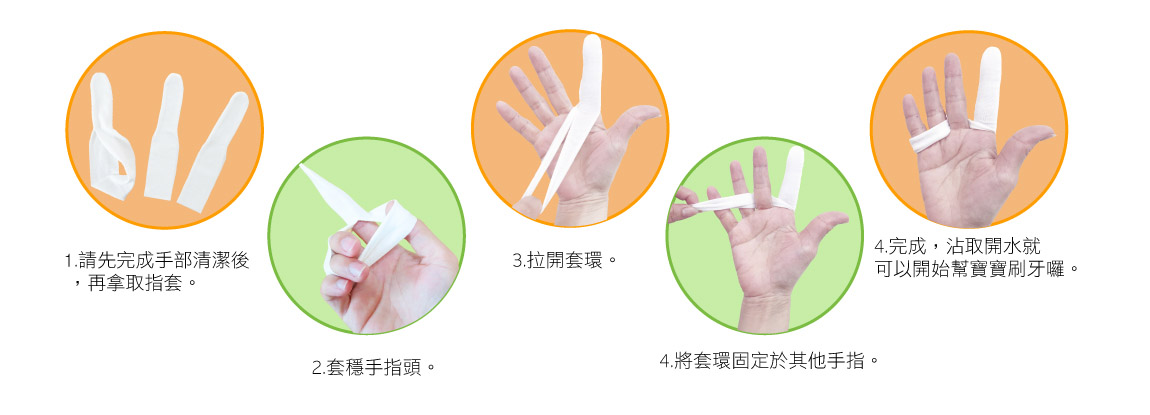 1.請先完成手部清潔後，再拿取指套。

2.套穩手指頭。

3.拉開套環。

4.將套環固定於其他手指。

4.完成，沾取開水就可以開始幫寶寶刷牙囉。