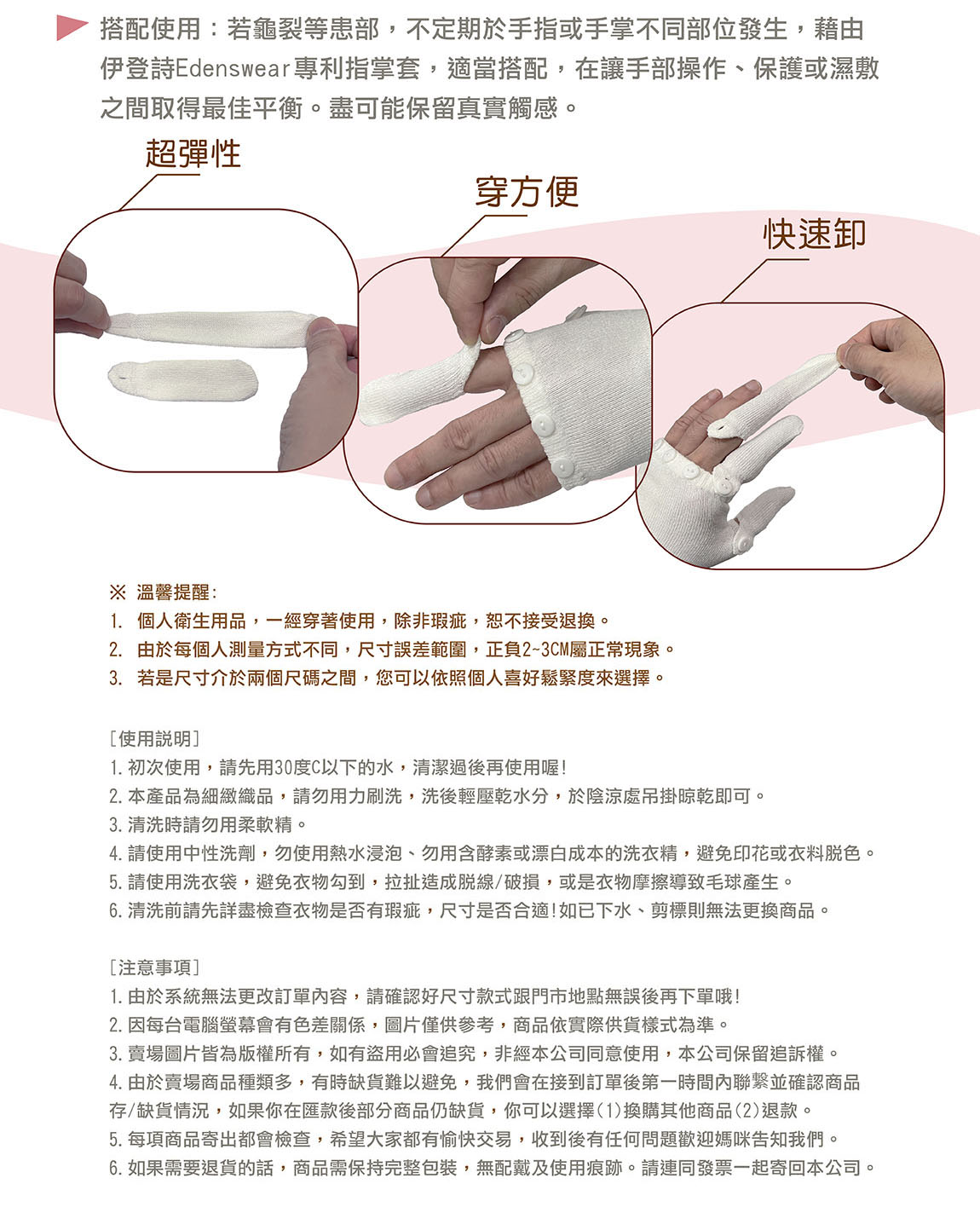 搭配使用：若龜裂等患部，不定期於手指或手掌不同部位發生，藉由伊登詩Edenswear專利指掌套，適當搭配，在讓手部操作、保護或濕敷之間取得最佳平衡。盡可能保留真實觸感。

超彈性

穿方便

快速卸

※ 溫馨提醒:
1. 個人衛生用品，一經穿著使用，除非瑕疵，恕不接受退換。
2. 由於每個人測量方式不同，尺寸誤差範圍，正負2~3CM屬正常現象。
3. 若是尺寸介於兩個尺碼之間，您可以依照個人喜好鬆緊度來選擇。

[使用說明]
1. 初次使用，請先用30度C以下的水，清潔過後再使用喔!
2. 本產品為細緻織品，請勿用力刷洗，洗後輕壓乾水分，於陰涼處吊掛晾乾即可。
3. 清洗時請勿用柔軟精。
4. 請使用中性洗劑，勿使用熱水浸泡、勿用含酵素或漂白成本的洗衣精，避免印花或衣料脫色。
5. 請使用洗衣袋，避免衣物勾到，拉扯造成脫線/破損，或是衣物摩擦導致毛球產生。
6. 清洗前請先詳盡檢查衣物是否有瑕疵，尺寸是否合適!如已下水、剪標則無法更換商品。

[注意事項]
1. 由於系統無法更改訂單內容，請確認好尺寸款式跟門市地點無誤後再下單哦!
2. 因每台電腦螢幕會有色差關係，圖片僅供參考，商品依實際供貨樣式為準。
3. 賣場圖片皆為版權所有，如有盜用必會追究，非經本公司同意使用，本公司保留追訴權。
4. 由於賣場商品種類多，有時缺貨難以避免，我們會在接到訂單後第一時間內聯繫並確認商品存/缺貨情況，如果你在匯款後部分商品仍缺貨，你可以選擇(1)換購其他商品(2)退款。
5. 每項商品寄出都會檢查，希望大家都有愉快交易，收到後有任何問題歡迎媽咪告知我們。
6. 如果需要退貨的話，商品需保持完整包裝，無配戴及使用痕跡。請連同發票一起寄回本公司。